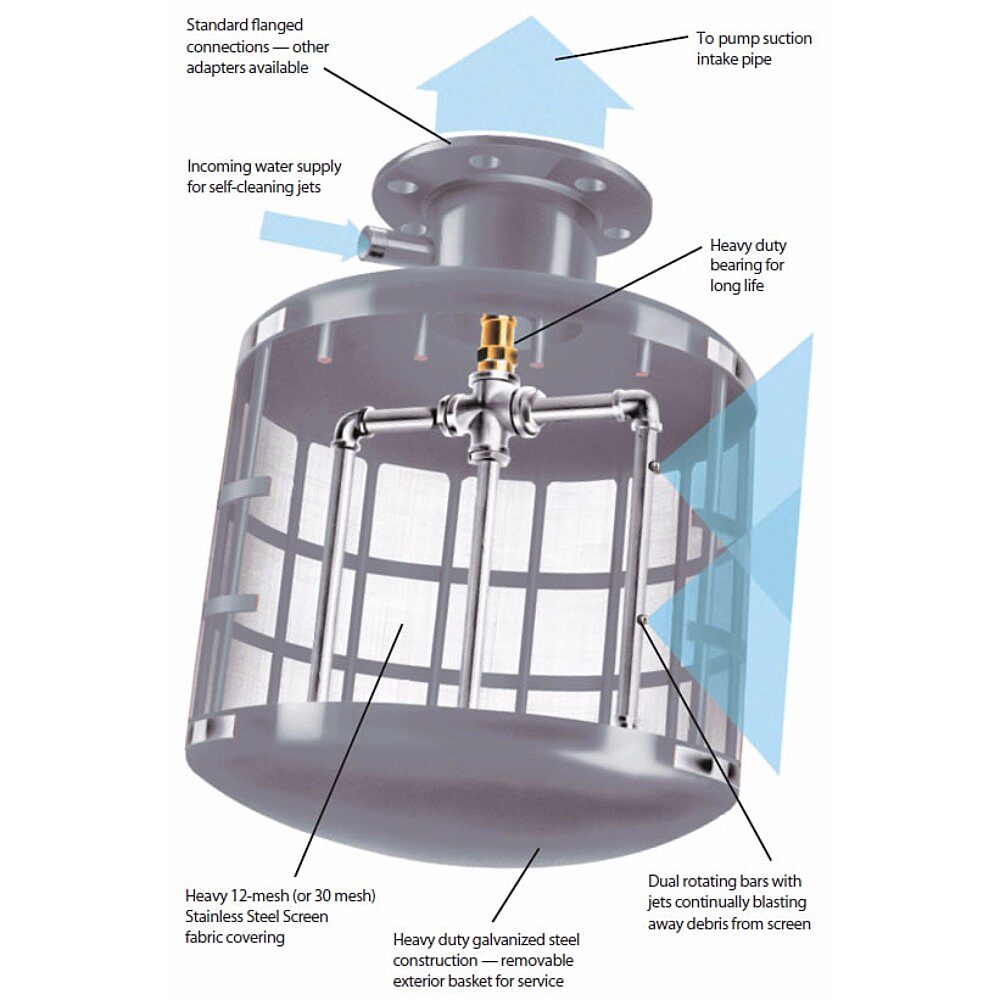 Standard flanged connections — other adapters available

To pump suction intake pipe

Incoming water supply for self-cleaning jets

Heavy duty bearing for long life

Heavy 12-mesh (or 30 mesh) Stainless Steel Screen fabric covering

Heavy duty galvanized steel construction — removable exterior basket for service

Dual rotating bars with jets continually blasting away debris from screen